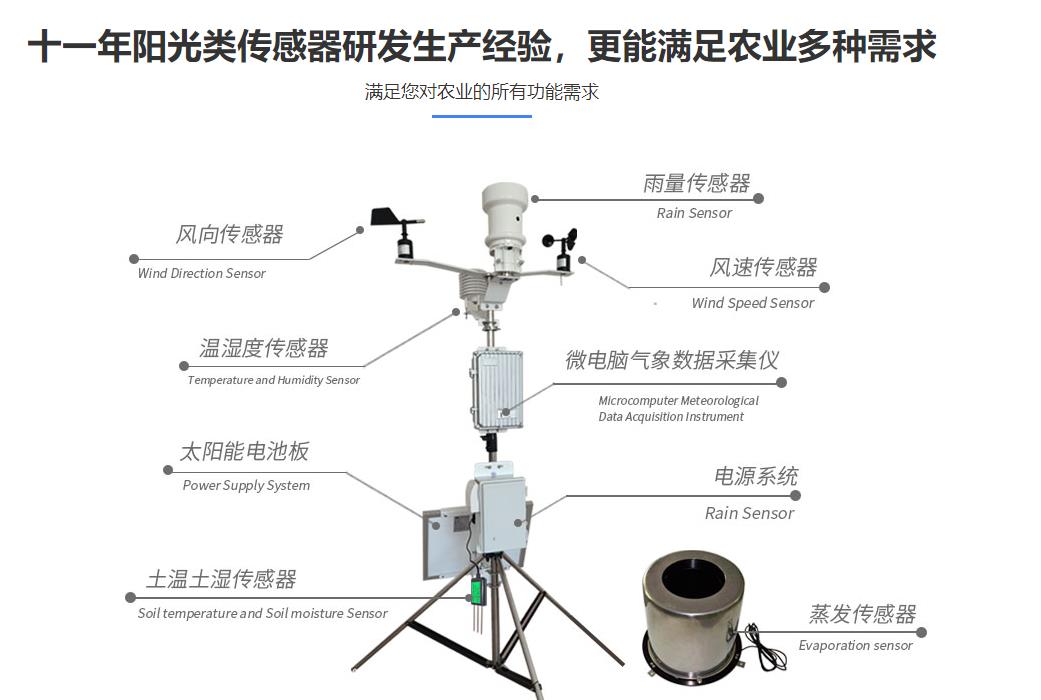 十一年阳光类传感器研发生产经验，更能满足农业多种需求

满足您对农业的所有功能需求

雨量传感器
Rain Sensor

风向传感器
Wind Direction Sensor

风速传感器
Wind Speed Sensor

温湿度传感器
Temperature and Humidity Sensor

微电脑气象数据采集仪
Microcomputer Meteorological Data Acquisition Instrument

太阳能电池板
Power Supply System

电源系统
Rain Sensor

土温土湿传感器
Soil temperature and Soil moisture Sensor

蒸发传感器
Evaporation sensor